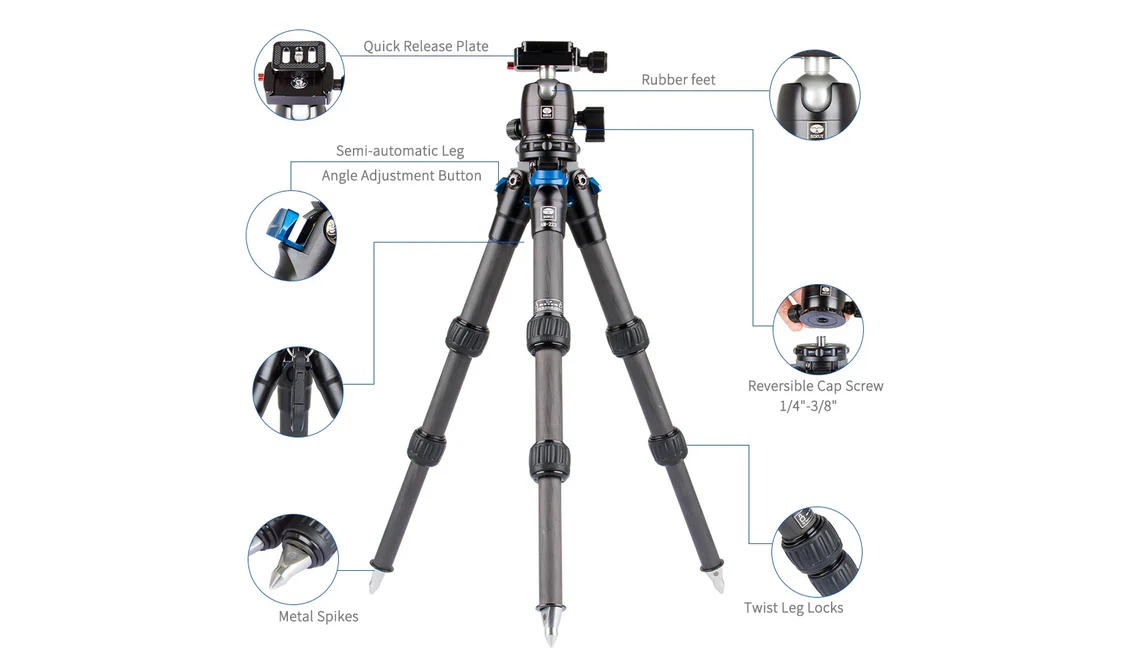 Quick Release Plate

Rubber feet

Semi-automatic Leg Angle Adjustment Button

Reversible Cap Screw 1/4"-3/8"

Metal Spikes

Twist Leg Locks